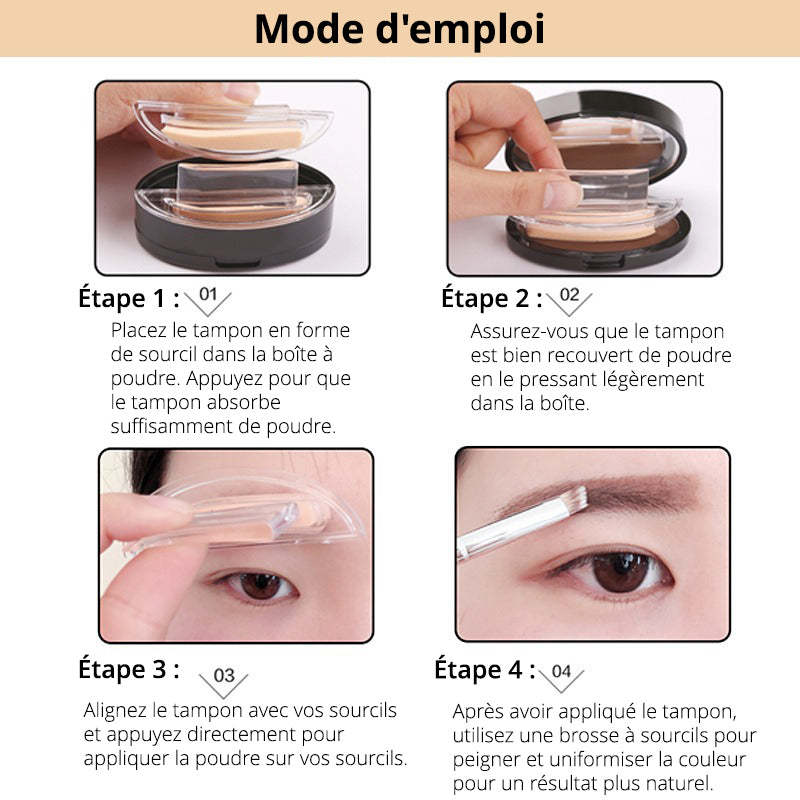 Mode d'emploi

Étape 1 : 01

Placez le tampon en forme de sourcil dans la boîte à poudre. Appuyez pour que le tampon absorbe suffisamment de poudre.

Étape 2 : 02

Assurez-vous que le tampon est bien recouvert de poudre en le pressant légèrement dans la boîte.

Étape 3 : 03

Alignez le tampon avec vos sourcils et appuyez directement pour appliquer la poudre sur vos sourcils.

Étape 4 : 04

Après avoir appliqué le tampon, utilisez une brosse à sourcils pour peigner et uniformiser la couleur pour un résultat plus naturel.